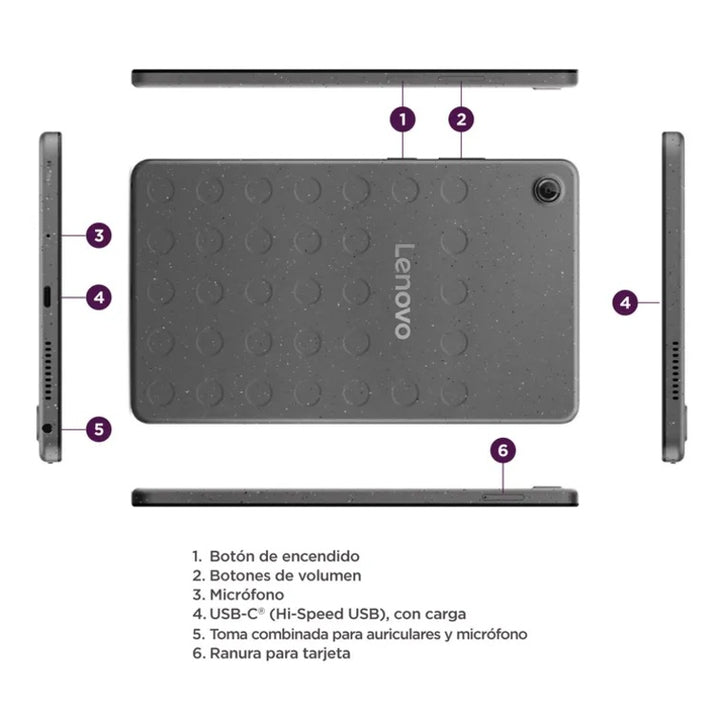 1
2
3
4
Lenovo
4
5
6

1. Botón de encendido
2. Botones de volumen
3. Micrófono
4. USB-C® (Hi-Speed USB), con carga
5. Toma combinada para auriculares y micrófono
6. Ranura para tarjeta